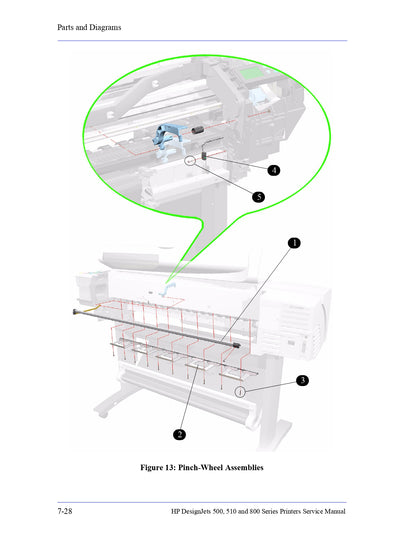 Parts and Diagrams

4

5

1

3

2

Figure 13: Pinch-Wheel Assemblies

7-28

HP DesignJets 500, 510 and 800 Series Printers Service Manual