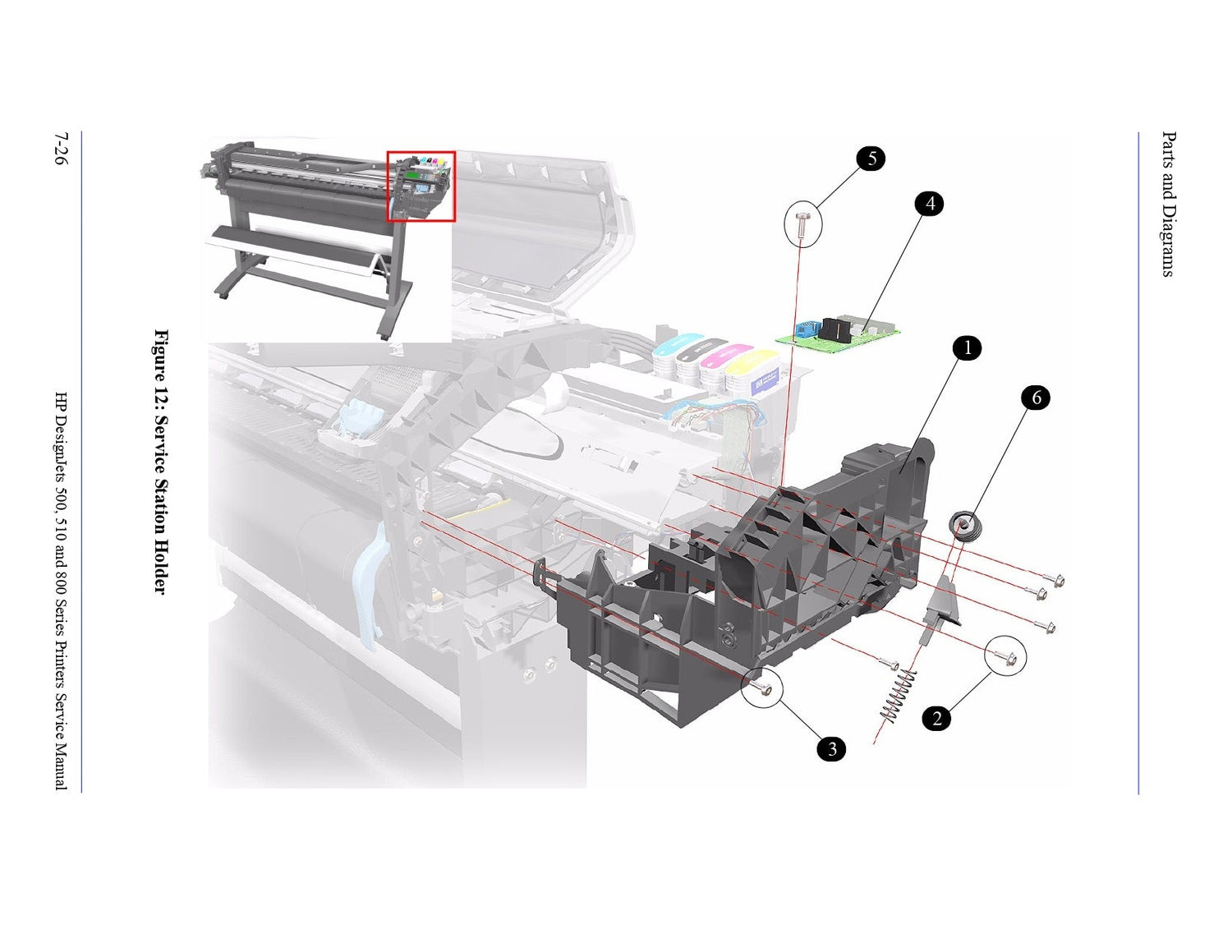 Parts and Diagrams

5

4

1

6

2

3

Figure 12: Service Station Holder

7-26

HP DesignJets 500, 510 and 800 Series Printers Service Manual