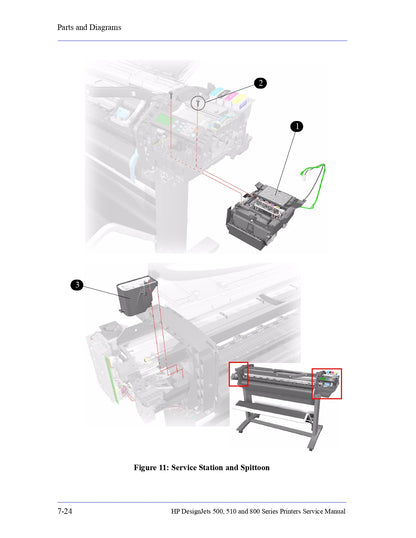 Parts and Diagrams

2

1

3

Figure 11: Service Station and Spittoon

7-24

HP DesignJets 500, 510 and 800 Series Printers Service Manual