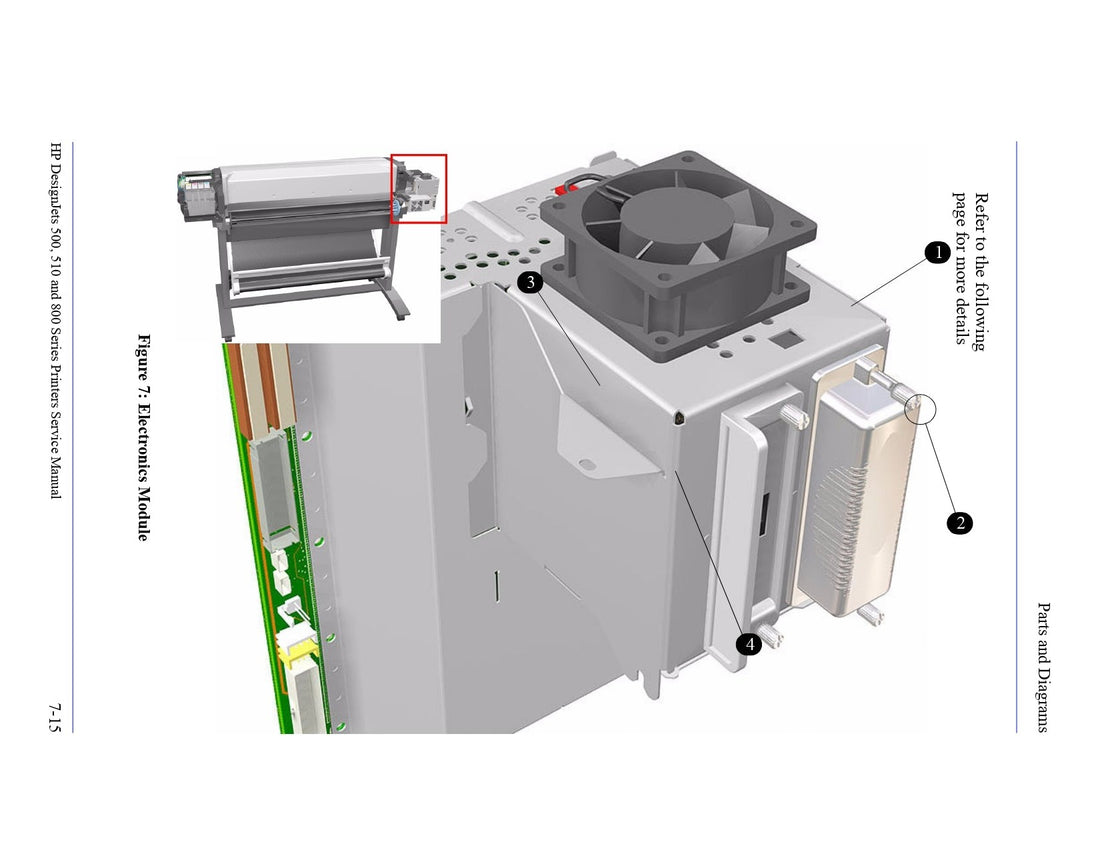 Parts and Diagrams

Refer to the following page for more details

1

2

3

4

Figure 7: Electronics Module

HP DesignJets 500, 510 and 800 Series Printers Service Manual

7-15