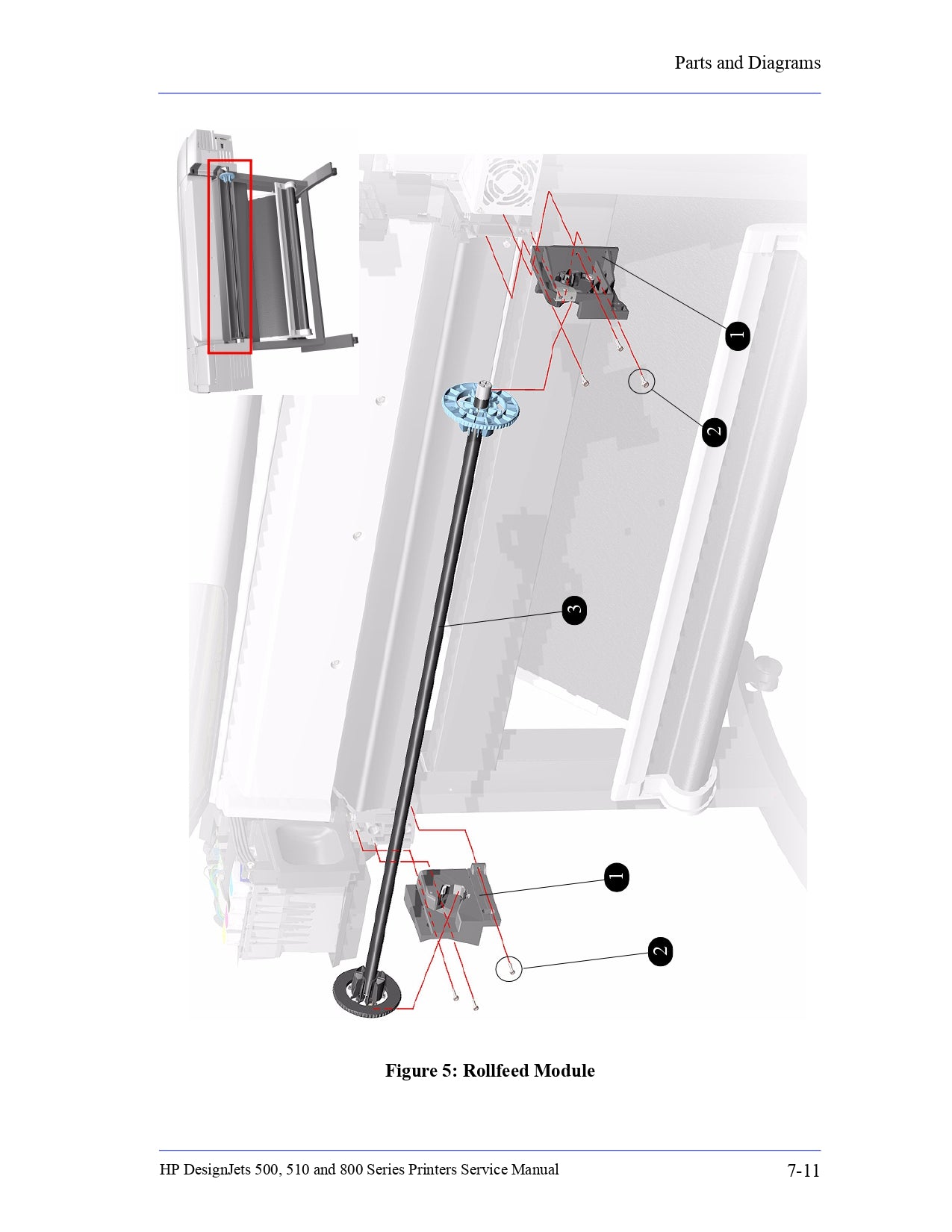 Parts and Diagrams

1

2

3

1

2

Figure 5: Rollfeed Module

HP DesignJets 500, 510 and 800 Series Printers Service Manual

7-11