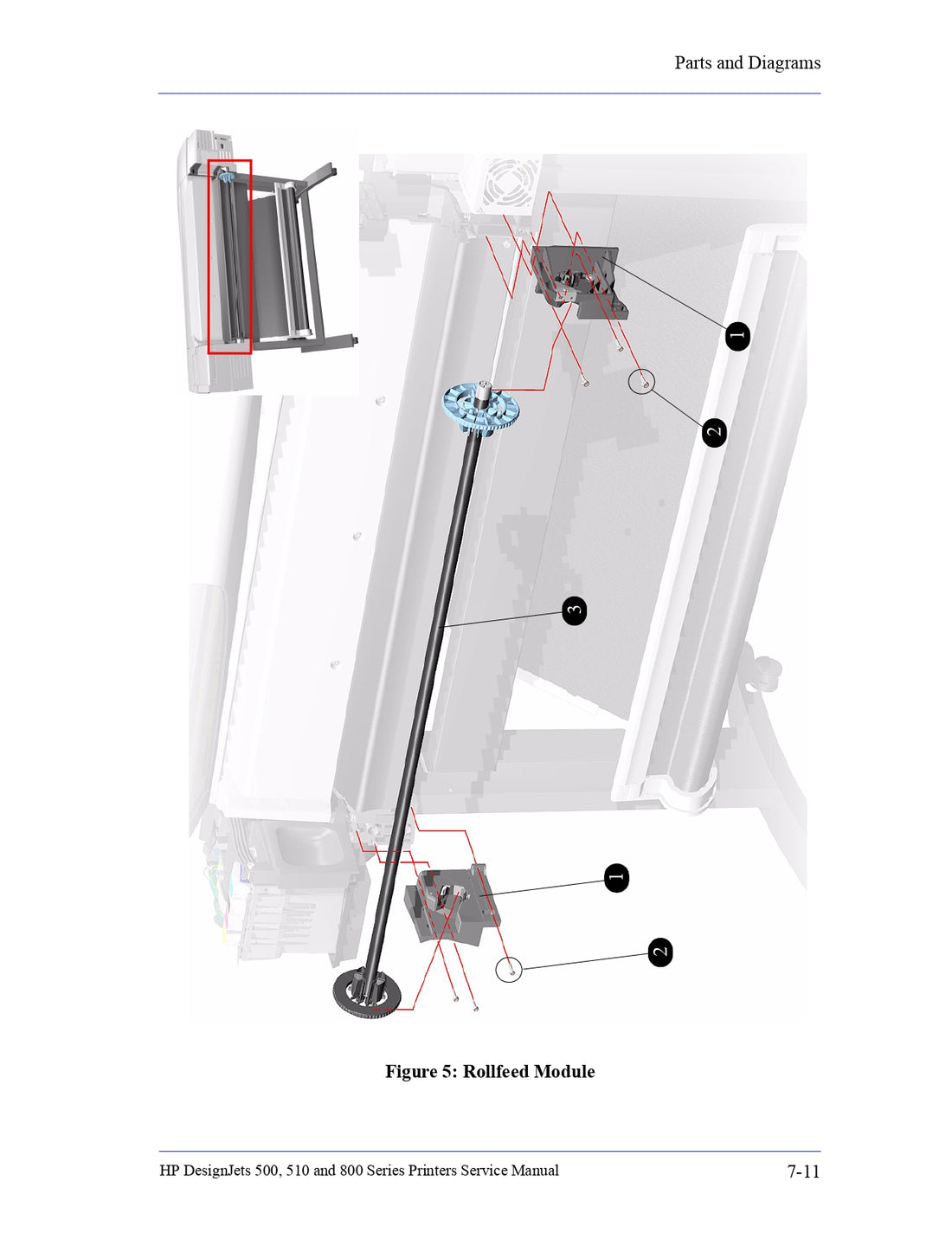 Parts and Diagrams

1

2

3

1

2

Figure 5: Rollfeed Module

HP DesignJets 500, 510 and 800 Series Printers Service Manual

7-11