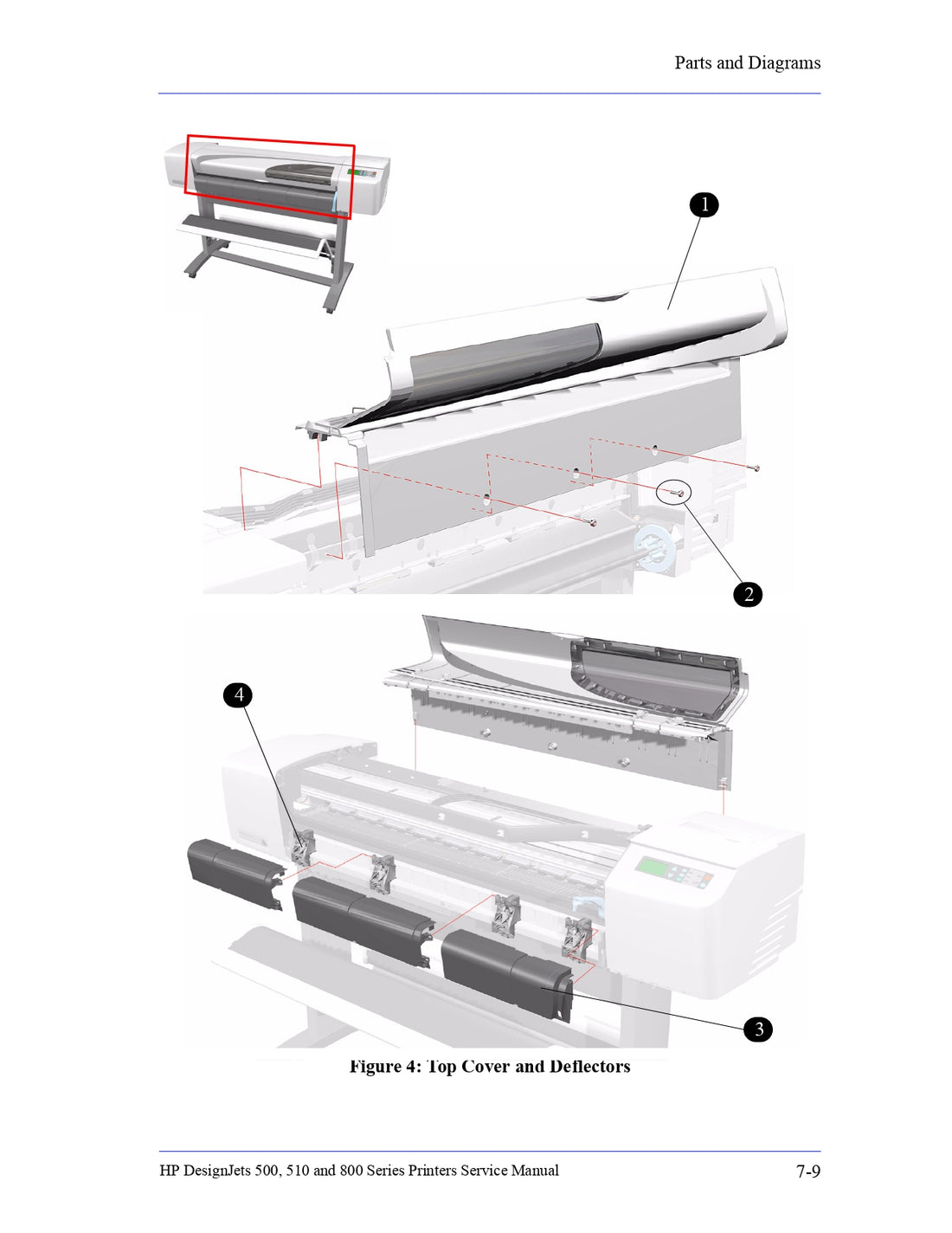 Parts and Diagrams

1

2

4

3

Figure 4: Top Cover and Deflectors

HP DesignJets 500, 510 and 800 Series Printers Service Manual

7-9