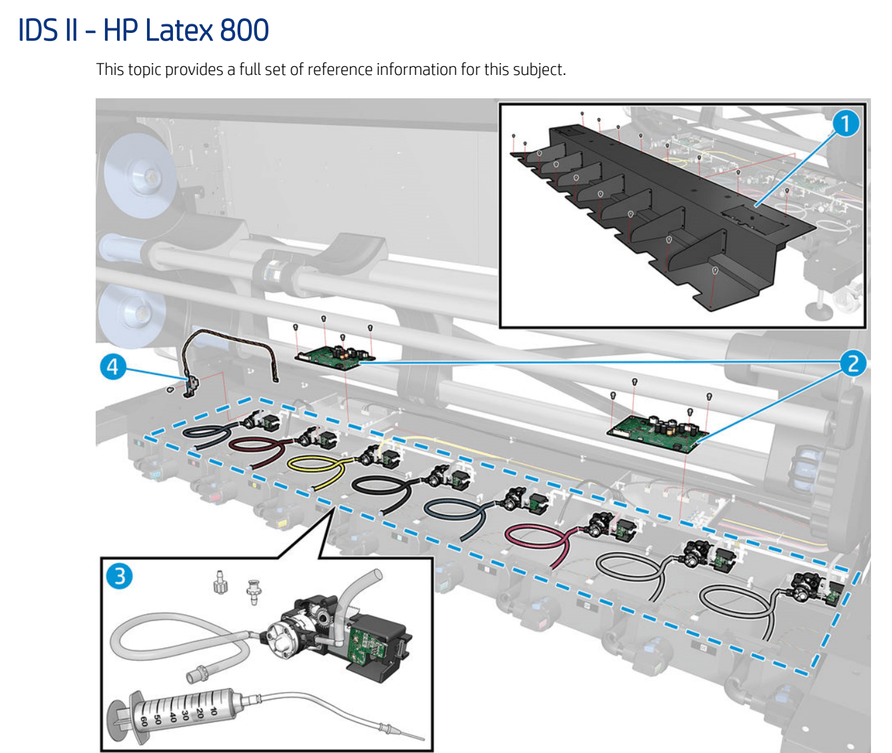 IDS II - HP Latex 800

This topic provides a full set of reference information for this subject.

1

2

4

3

10
20
30
40
50
60