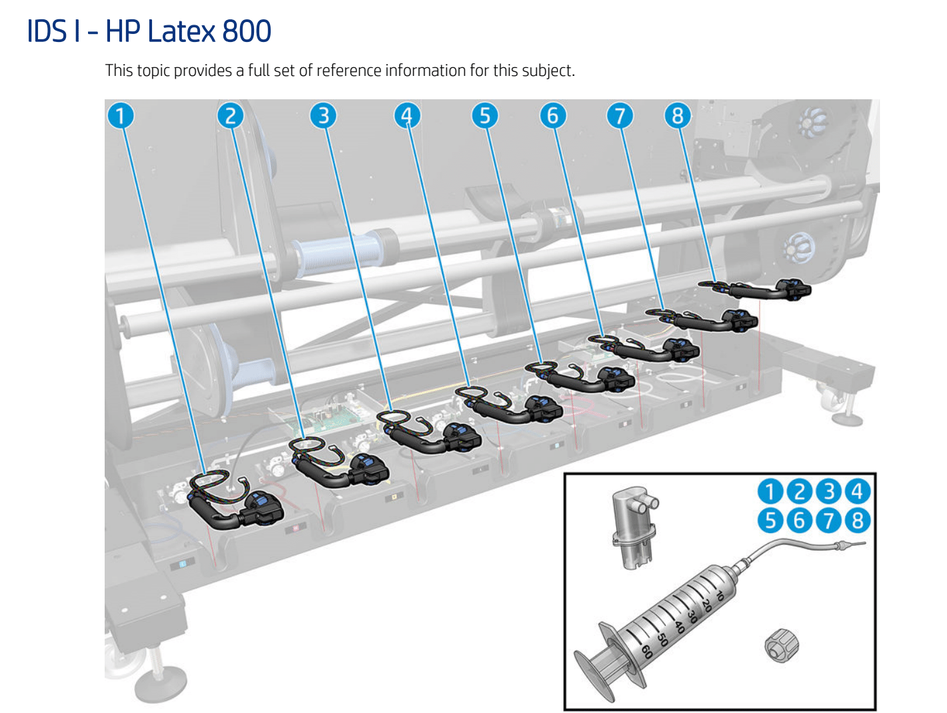 IDS I - HP Latex 800

This topic provides a full set of reference information for this subject.

1 2 3 4 5 6 7 8

1 2 3 4
5 6 7 8

10
20
30
40
50
60