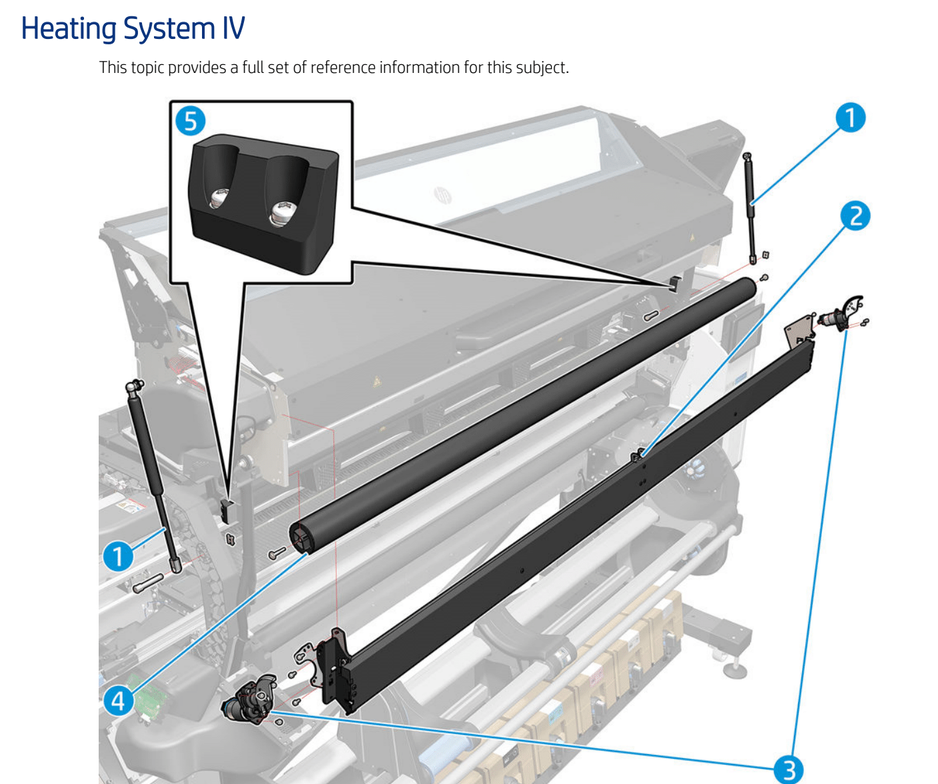 Heating System IV

This topic provides a full set of reference information for this subject.

5

1

2

1

4

3