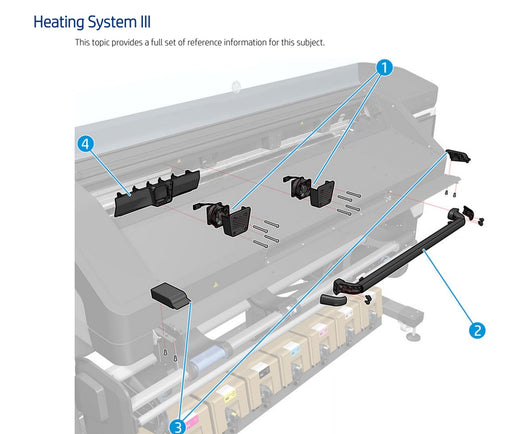 Heating System III

This topic provides a full set of reference information for this subject.

1

4

2

3