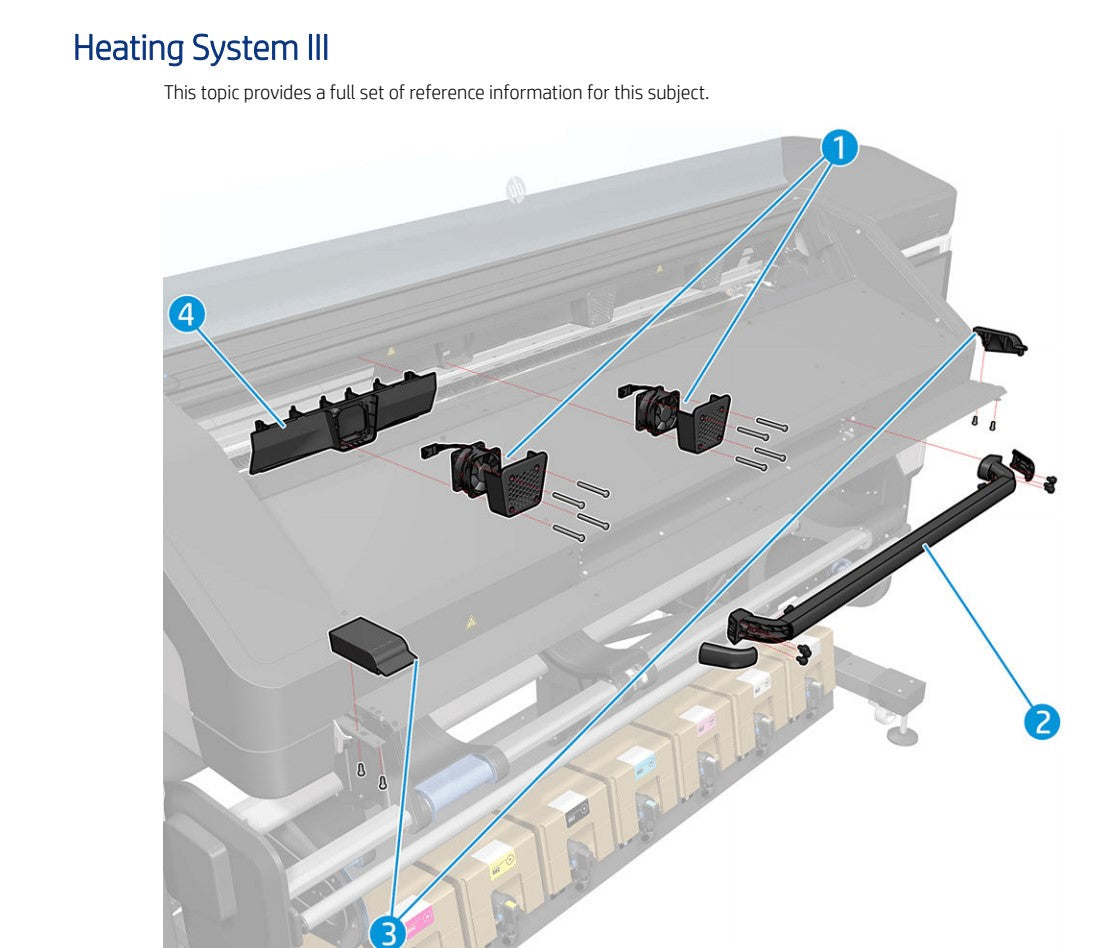 Heating System III

This topic provides a full set of reference information for this subject.

1

4

2

3