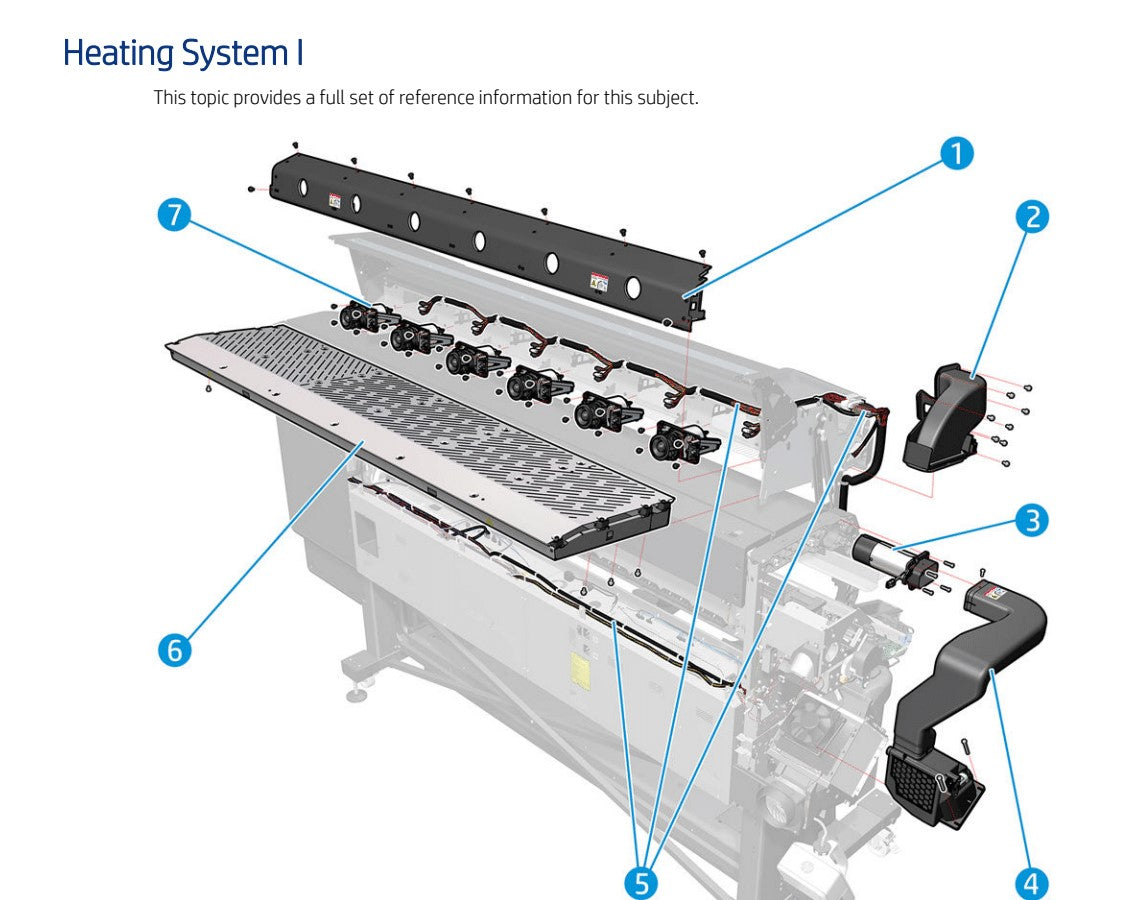 Heating System I

This topic provides a full set of reference information for this subject.

1

2

7

3

6

5

4