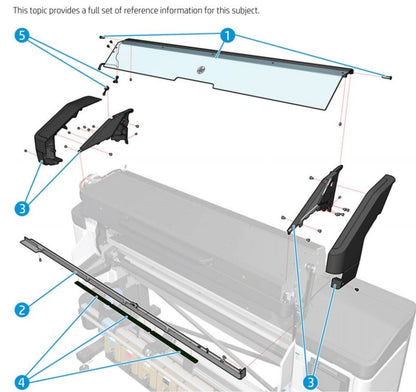 This topic provides a full set of reference information for this subject.

5

1

3

2

4

3