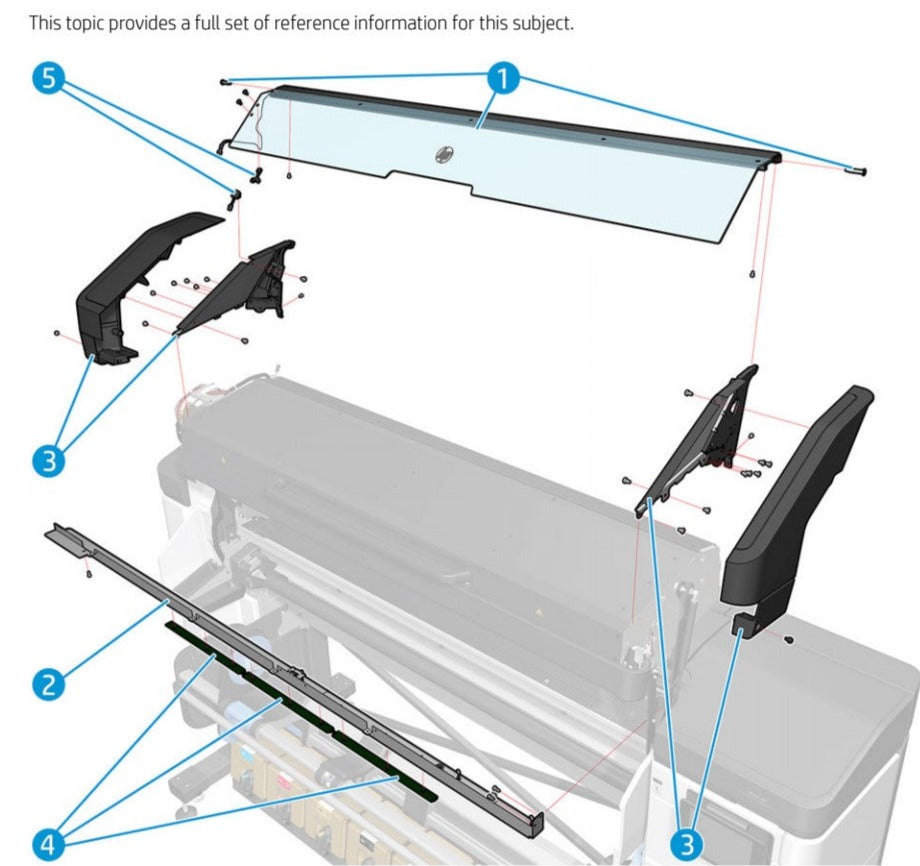 This topic provides a full set of reference information for this subject.

5

1

3

2

4

3