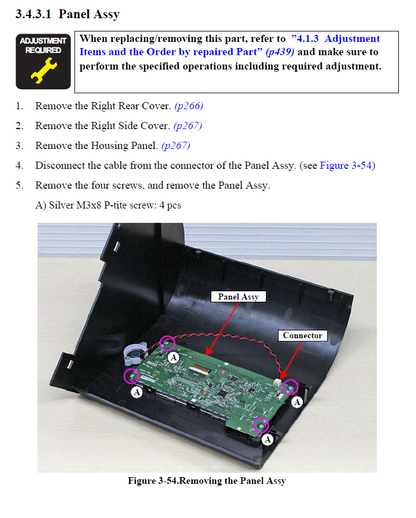 3.4.3.1 Panel Assy

ADJUSTMENT REQUIRED

When replacing/removing this part, refer to "4.1.3 Adjustment Items and the Order by repaired Part" (p439) and make sure to perform the specified operations including required adjustment.

1. Remove the Right Rear Cover. (p266)
2. Remove the Right Side Cover. (p267)
3. Remove the Housing Panel. (p267)
4. Disconnect the cable from the connector of the Panel Assy. (see Figure 3-54)
5. Remove the four screws, and remove the Panel Assy.
A) Silver M3x8 P-tite screw: 4 pcs

Panel Assy
Connector
A
A
A
A

Figure 3-54.Removing the Panel Assy