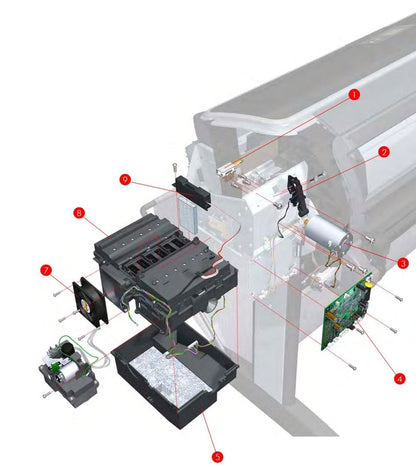 1
2
9
8
3
7
4
5