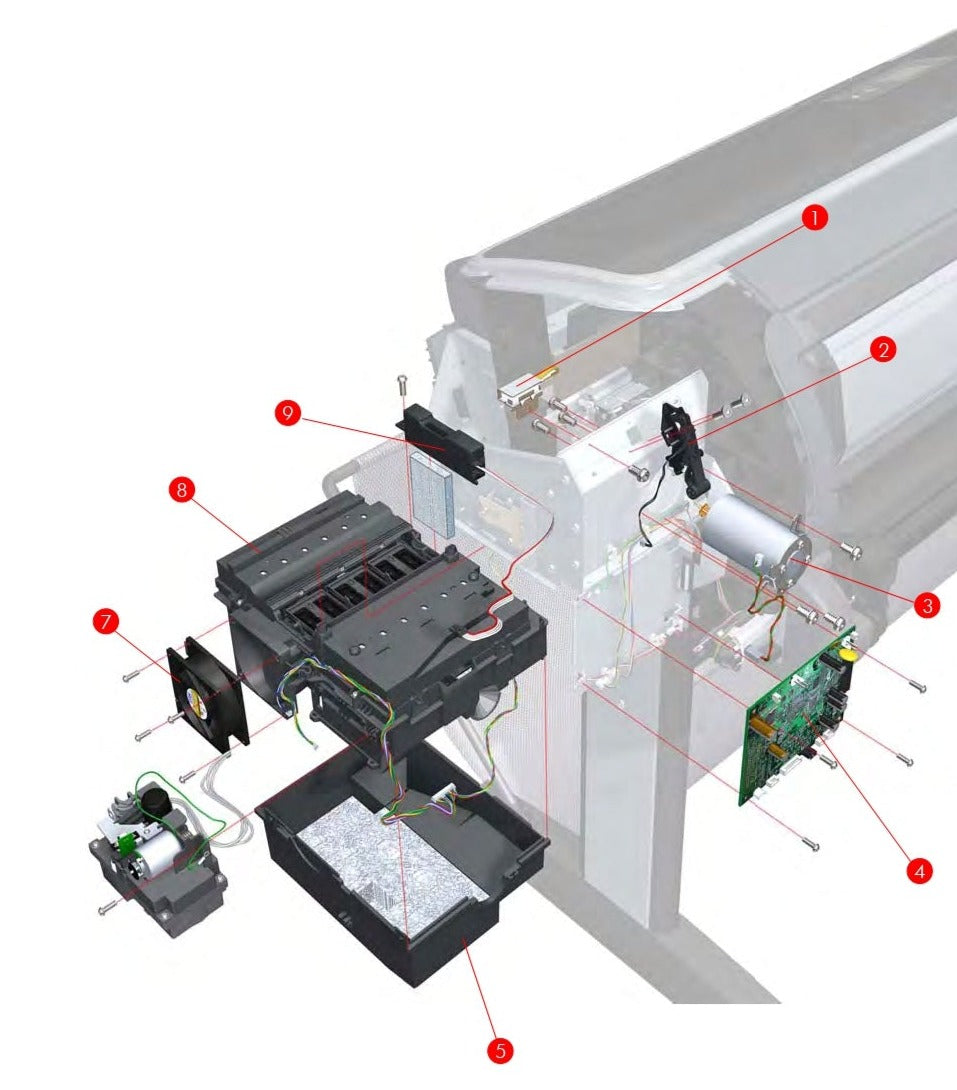 1
2
9
8
3
7
4
5