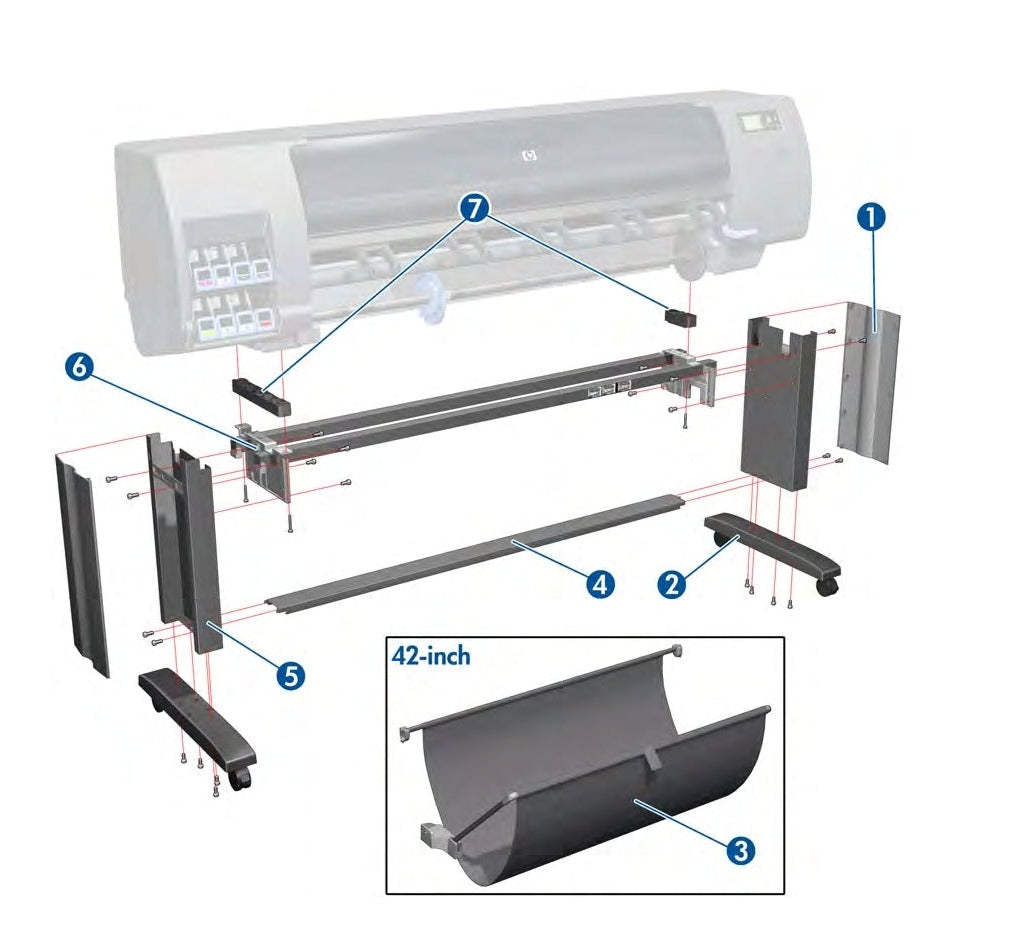 7
1
6
4
2
5
42-inch
3