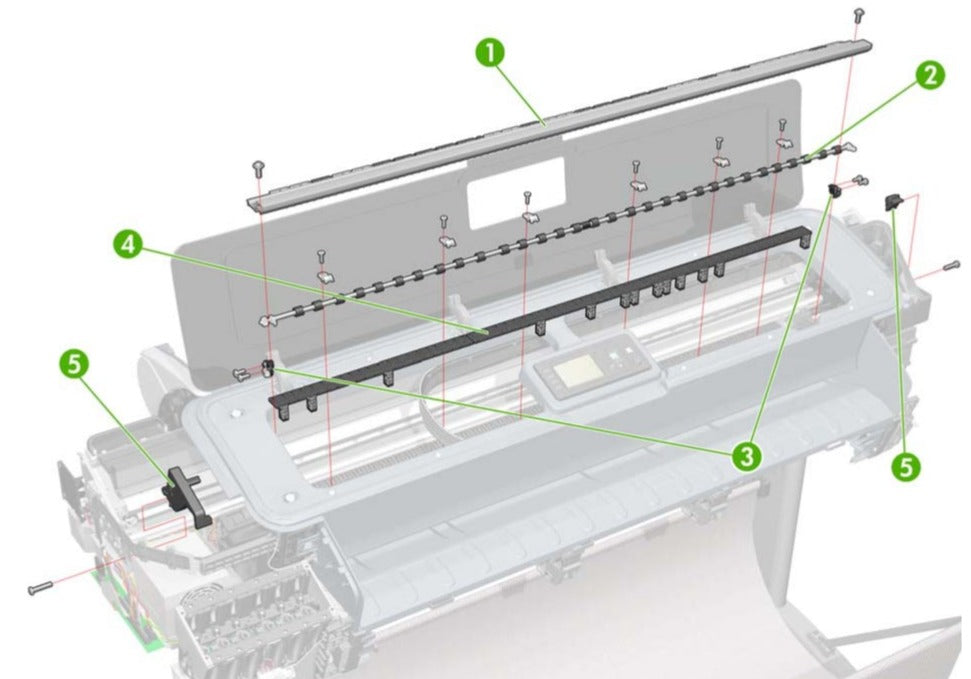 1
2
4
5
3
5