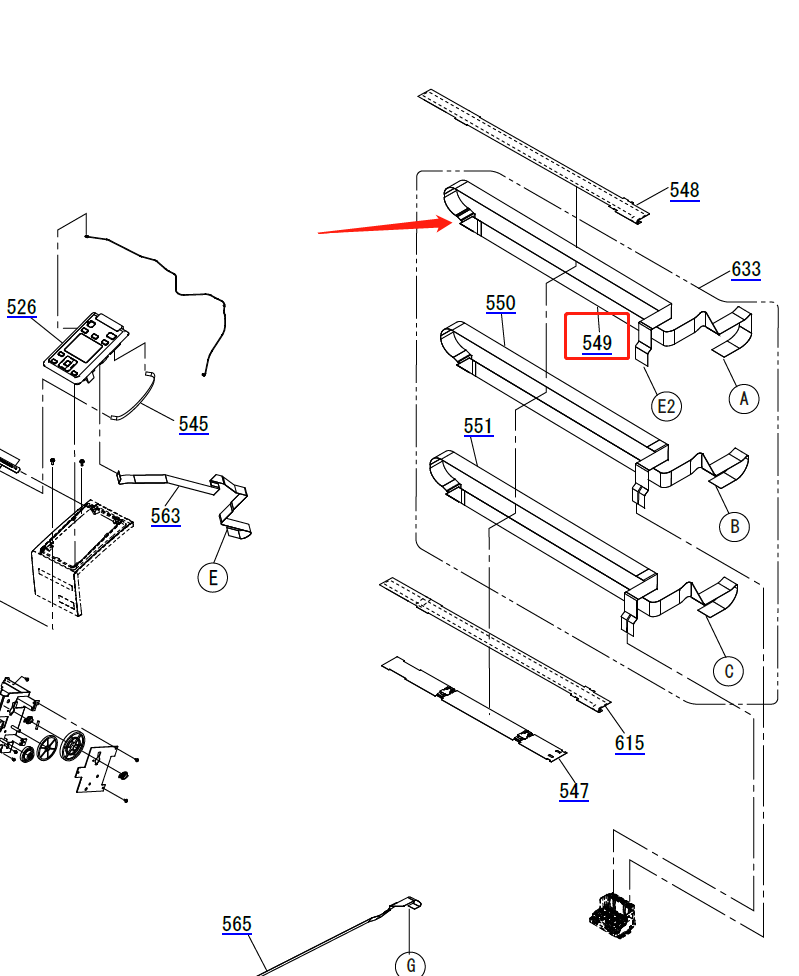 548
633
526
550
549
E2
A
545
551
563
B
E
C
615
547
565
G