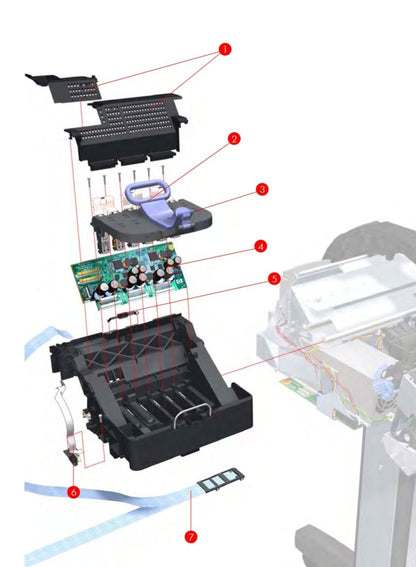 1
2
3
4
5
6
7