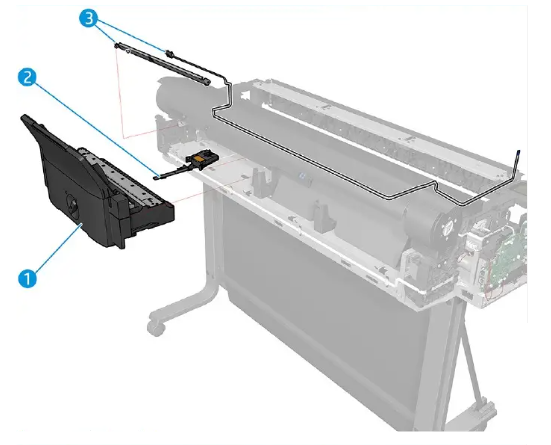 3
2
1