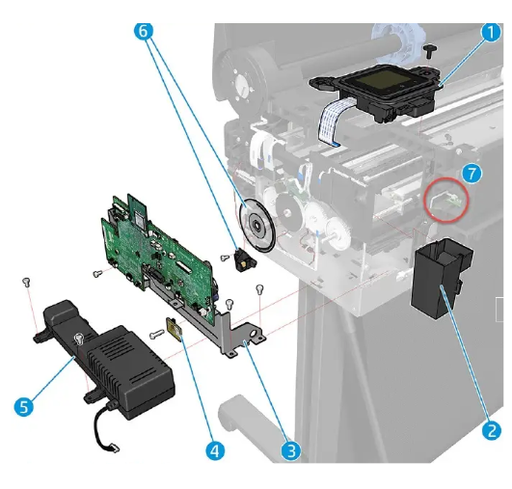 6
1
7
5
4
3
2