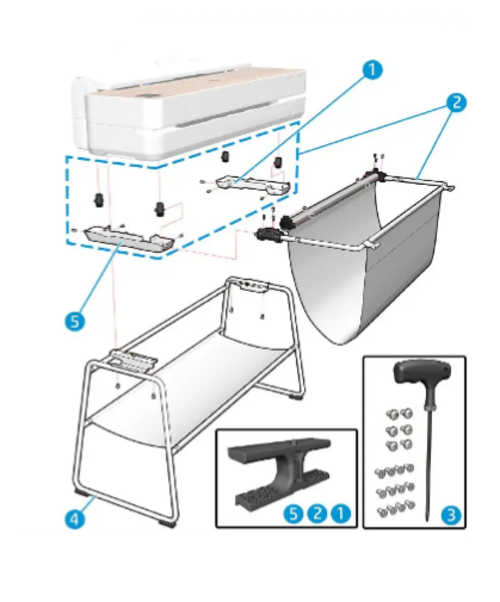 1
2
5
4
5 2 1
3