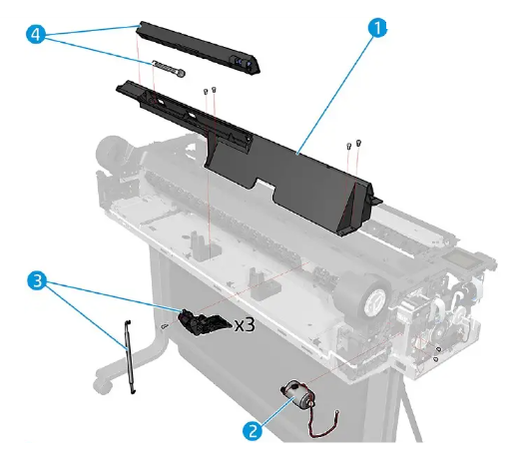 4
1
3
x3
2