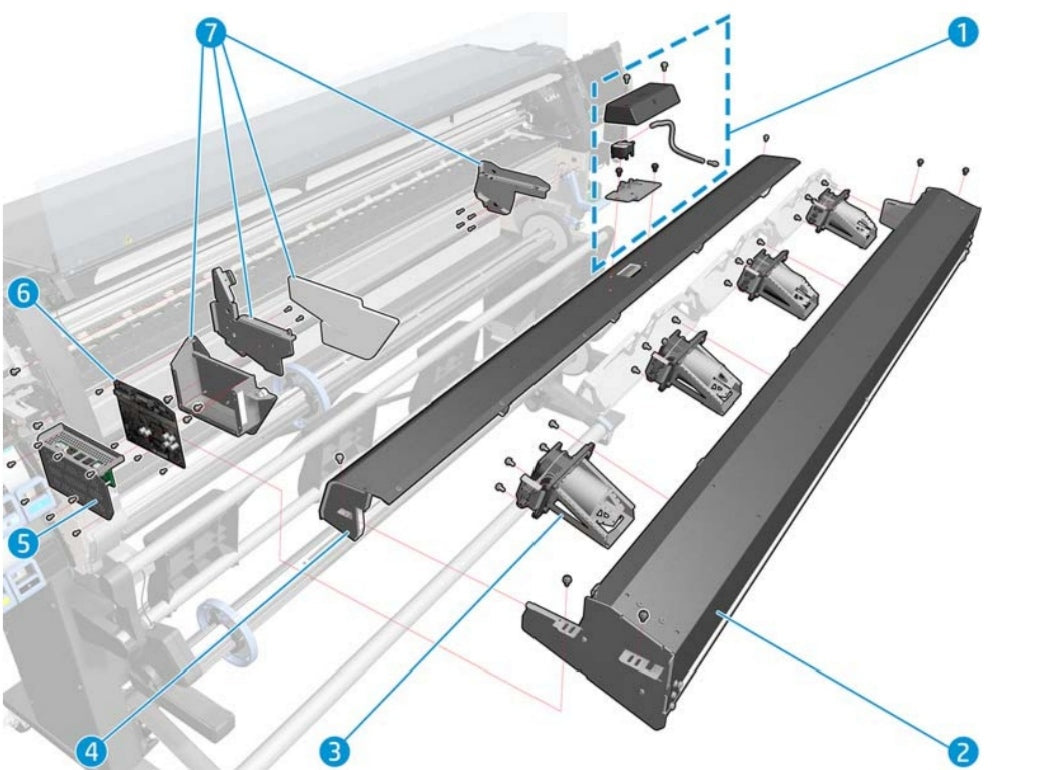 7
1
6
5
4
3
2