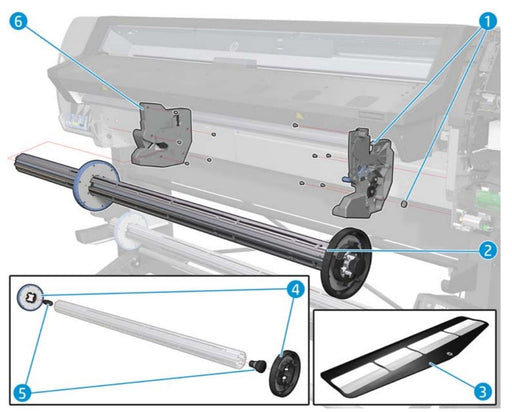 6
1
2
4
5
3