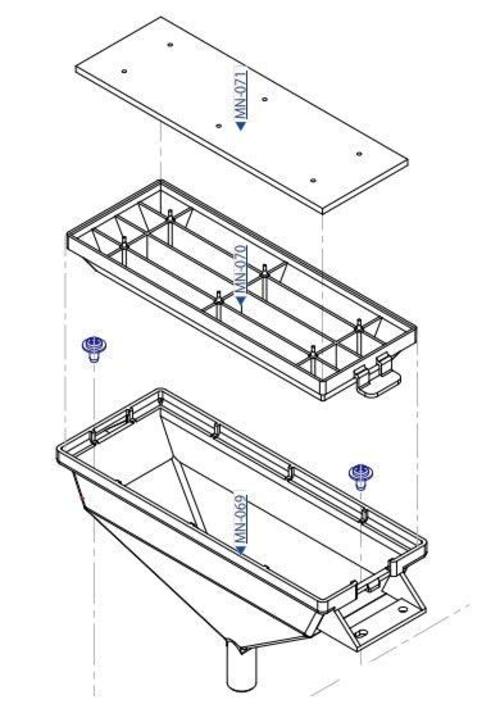 MN-071

MN-070

MN-069