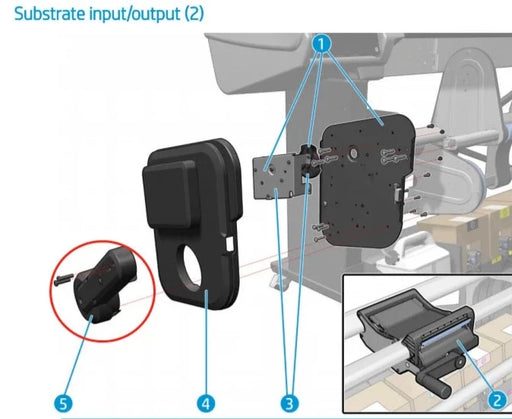 Substrate input/output (2)

1

5

4

3

2