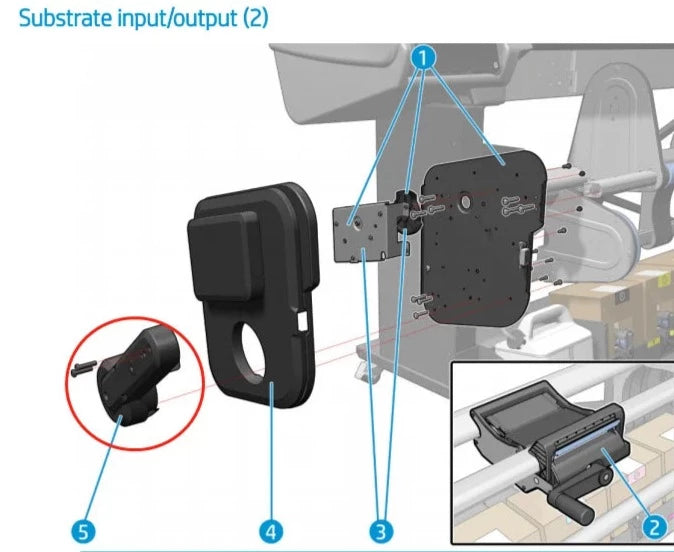 Substrate input/output (2)

1

5

4

3

2