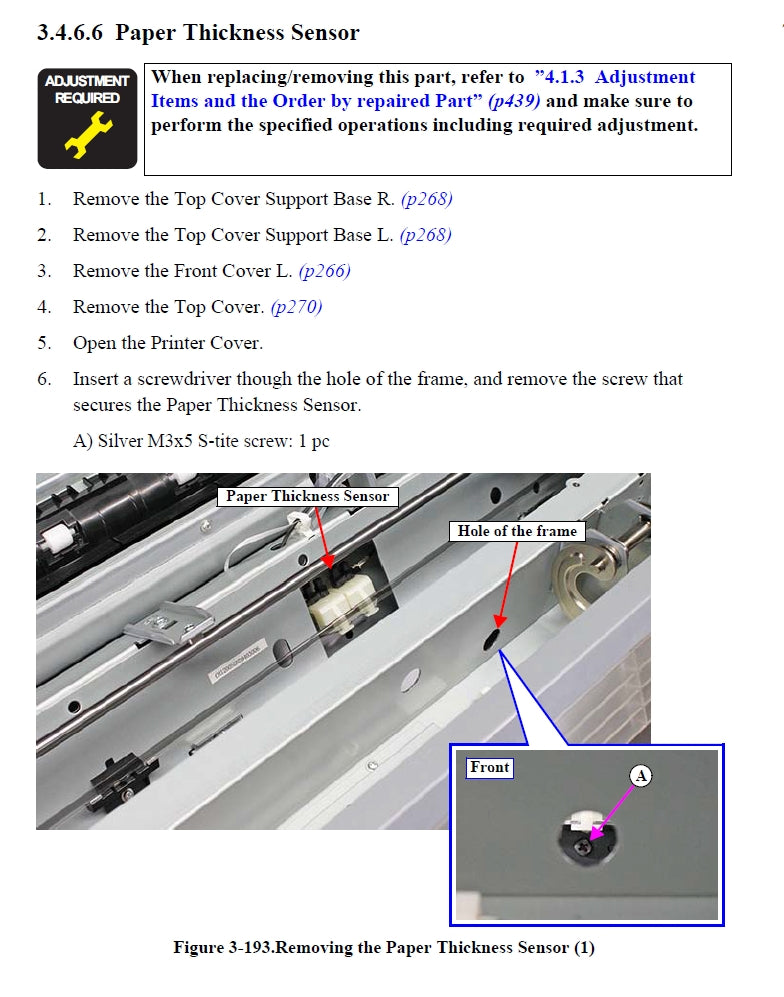 3.4.6.6 Paper Thickness Sensor

ADJUSTMENT REQUIRED

When replacing/removing this part, refer to "4.1.3 Adjustment Items and the Order by repaired Part" (p439) and make sure to perform the specified operations including required adjustment.

1. Remove the Top Cover Support Base R. (p268)
2. Remove the Top Cover Support Base L. (p268)
3. Remove the Front Cover L. (p266)
4. Remove the Top Cover. (p270)
5. Open the Printer Cover.
6. Insert a screwdriver though the hole of the frame, and remove the screw that secures the Paper Thickness Sensor.

A) Silver M3x5 S-tite screw: 1 pc

Paper Thickness Sensor

Hole of the frame

Front

A

Figure 3-193.Removing the Paper Thickness Sensor (1)