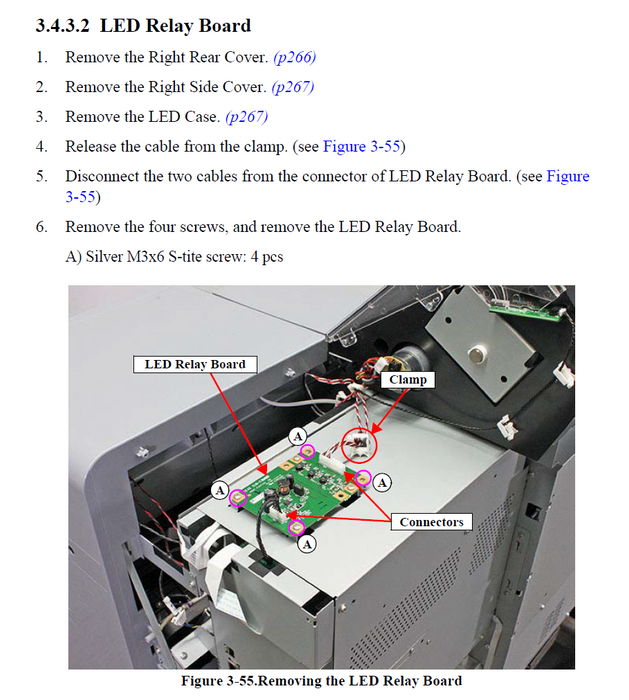 3.4.3.2 LED Relay Board

1. Remove the Right Rear Cover. (p266)

2. Remove the Right Side Cover. (p267)

3. Remove the LED Case. (p267)

4. Release the cable from the clamp. (see Figure 3-55)

5. Disconnect the two cables from the connector of LED Relay Board. (see Figure 3-55)

6. Remove the four screws, and remove the LED Relay Board.

A) Silver M3x6 S-tite screw: 4 pcs

LED Relay Board

Clamp

A

A

A

A

Connectors

Figure 3-55.Removing the LED Relay Board