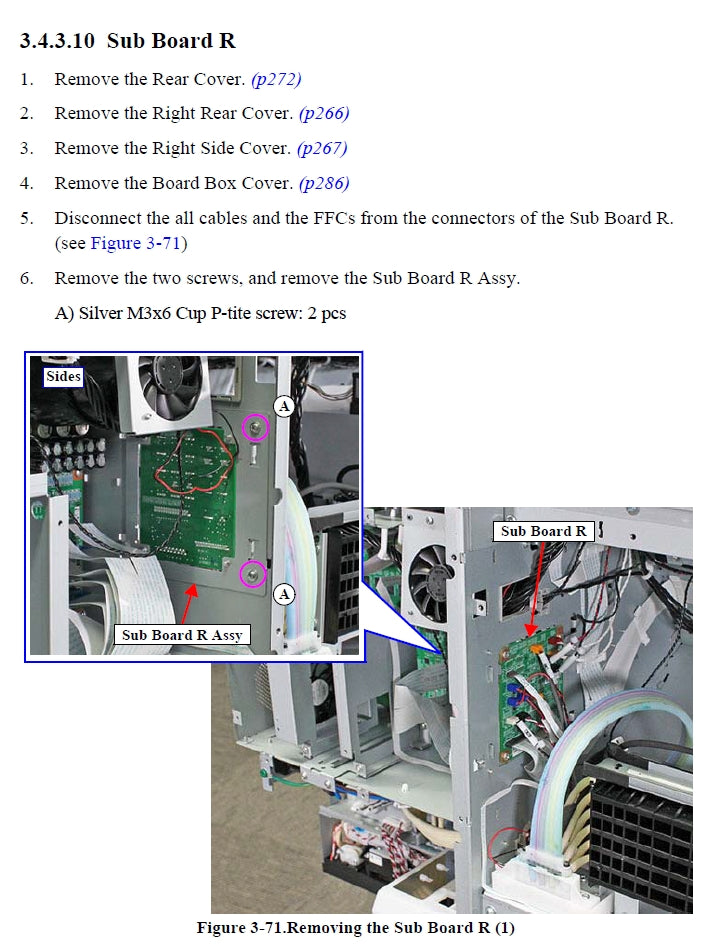 3.4.3.10 Sub Board R

1. Remove the Rear Cover. (p272)

2. Remove the Right Rear Cover. (p266)

3. Remove the Right Side Cover. (p267)

4. Remove the Board Box Cover. (p286)

5. Disconnect the all cables and the FFCs from the connectors of the Sub Board R. (see Figure 3-71)

6. Remove the two screws, and remove the Sub Board R Assy.

A) Silver M3x6 Cup P-tite screw: 2 pcs

Sides

A

A

Sub Board R Assy

Sub Board R

Figure 3-71.Removing the Sub Board R (1)