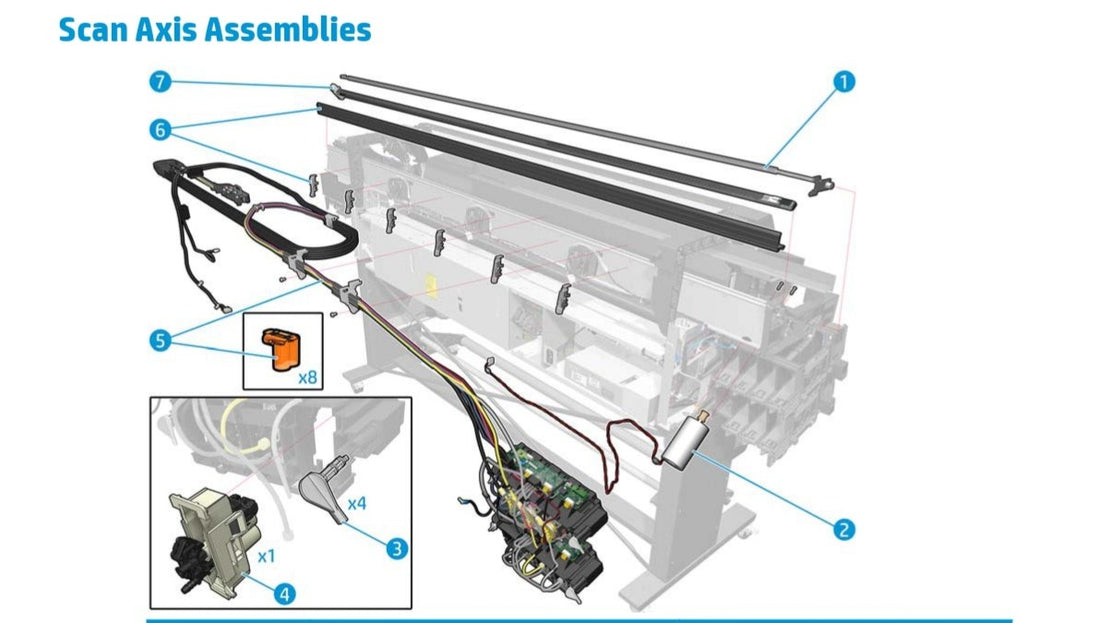 Scan Axis Assemblies

7

1

6

5

x8

x4

x1

3

4

2