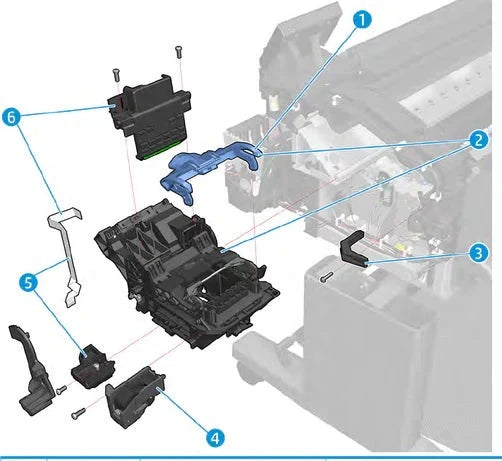 1
2
3
4
5
6