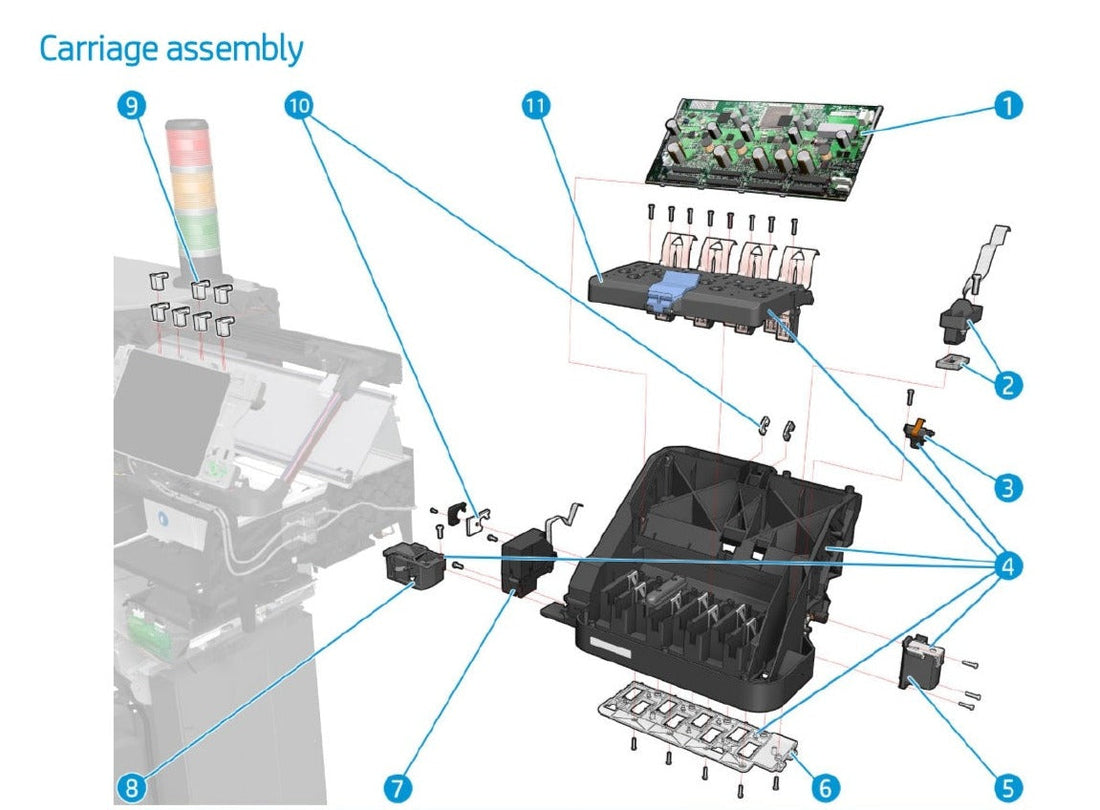 Carriage assembly

9

10

11

1

2

3

4

5

6

7

8