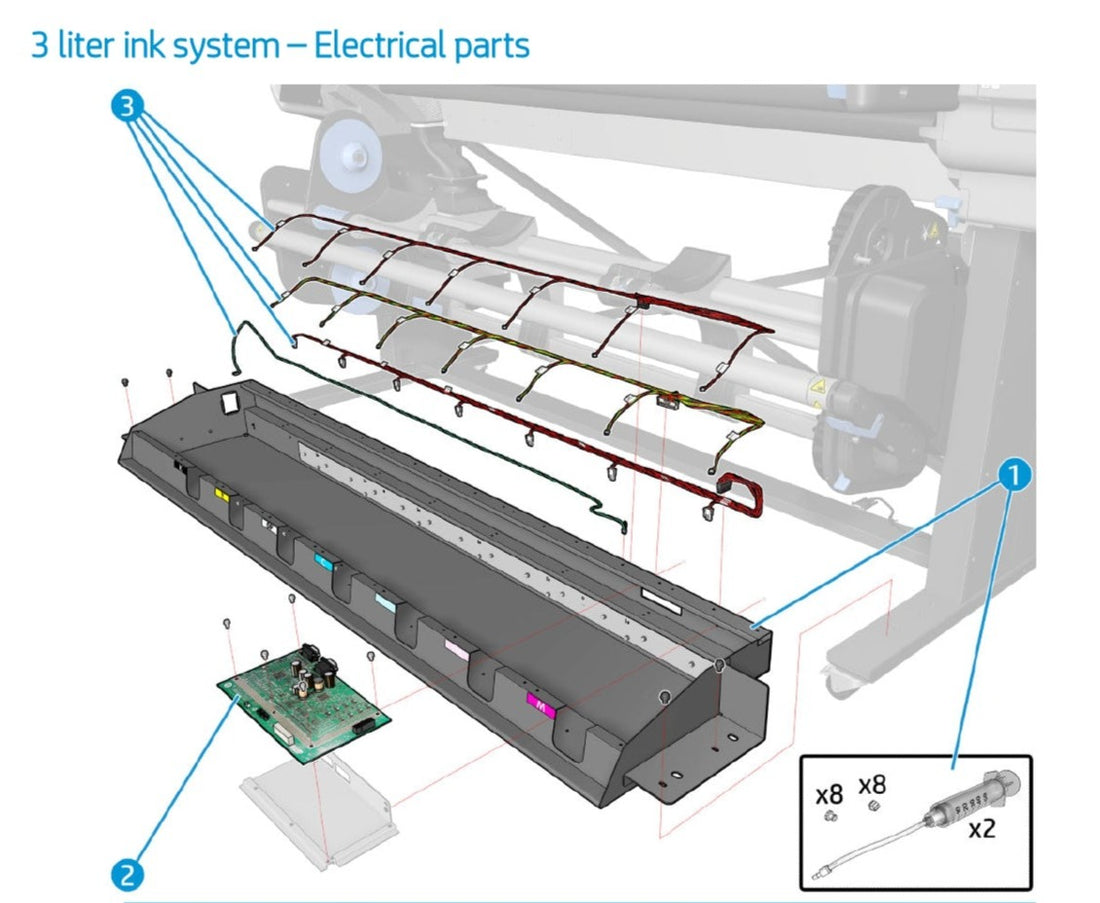 3 liter ink system – Electrical parts

3

1

M

x8 x8

x2

2