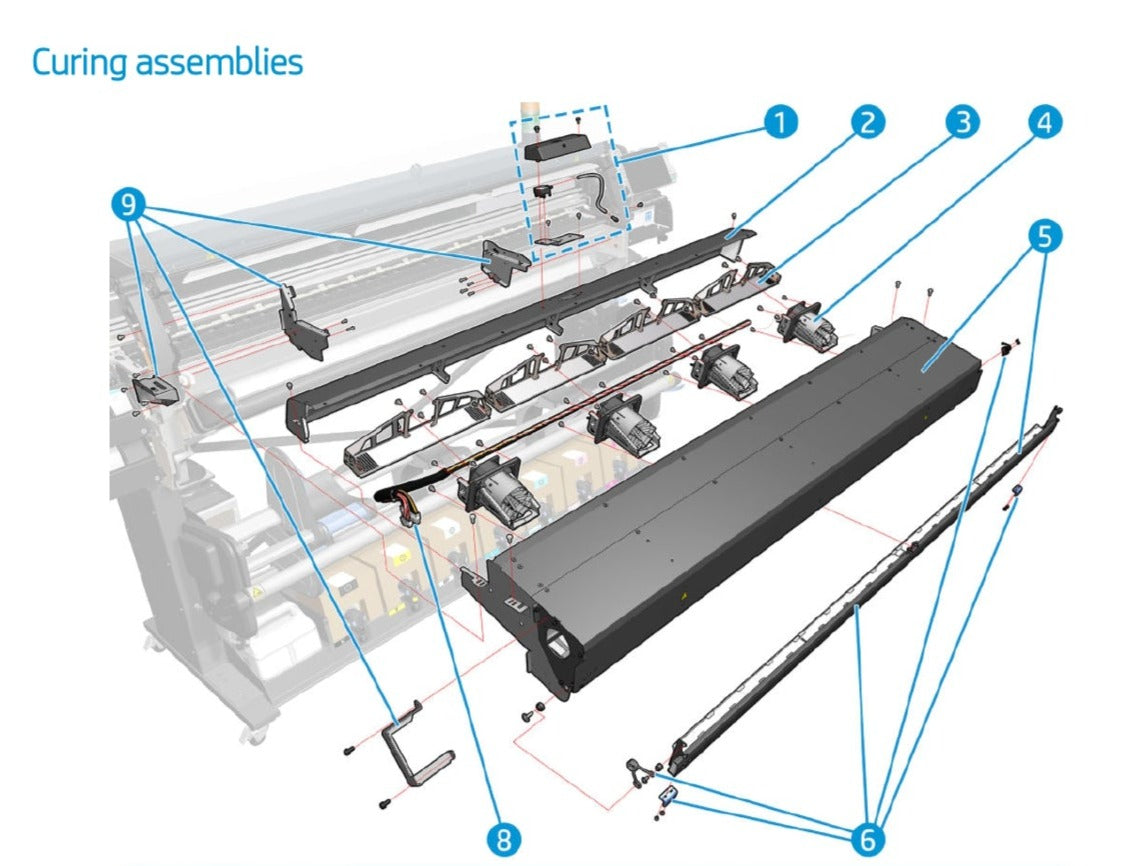 Curing assemblies

1
2
3
4
5
9
8
6