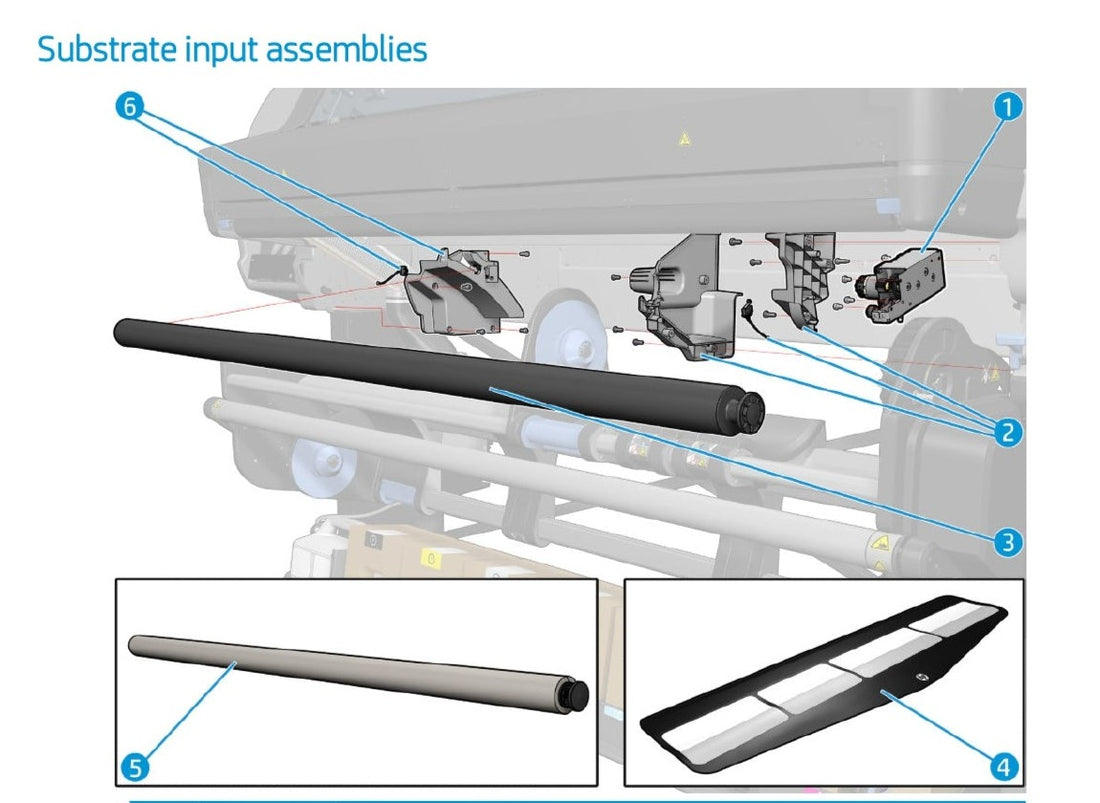 Substrate input assemblies

6

1

2

3

5

4