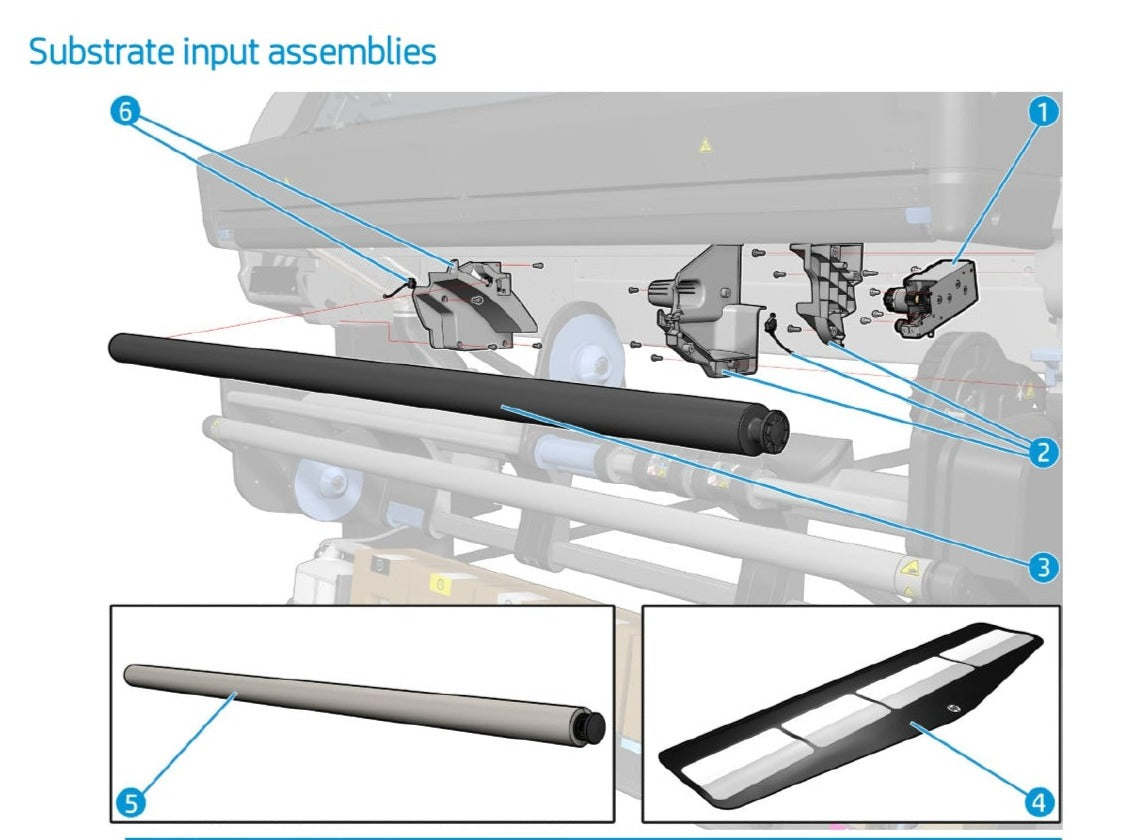 Substrate input assemblies

6

1

2

3

5

4