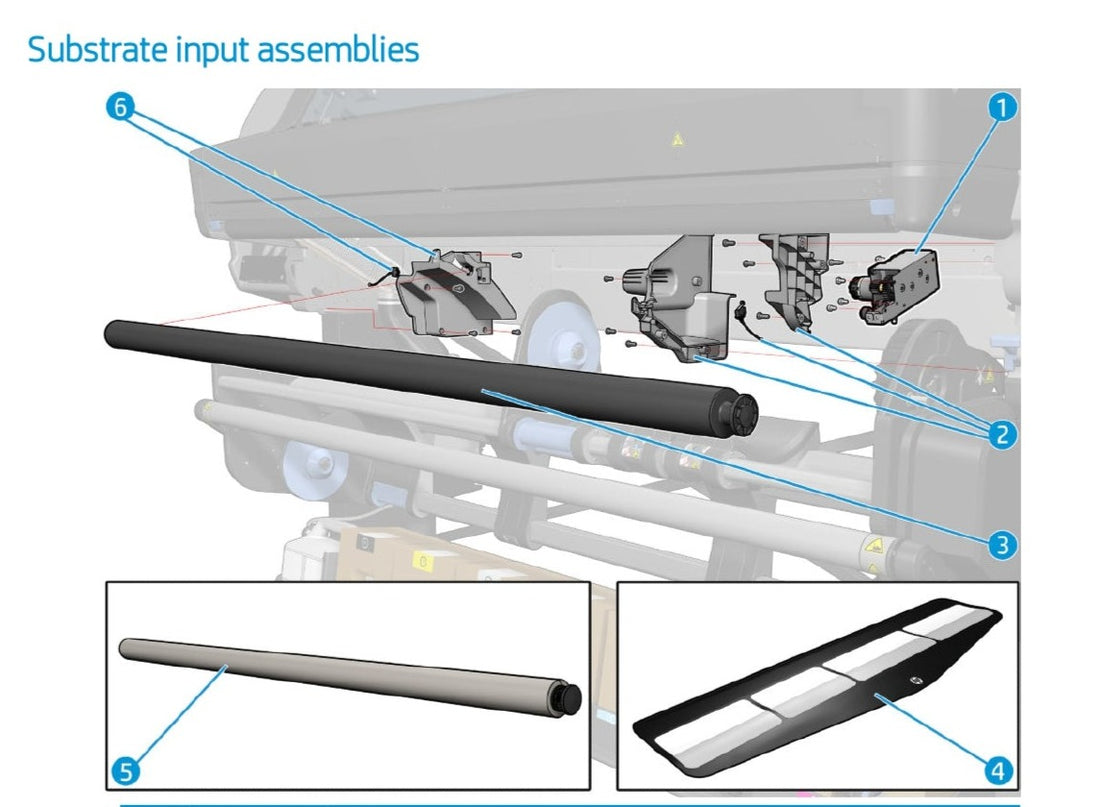 Substrate input assemblies

6

1

2

3

5

4