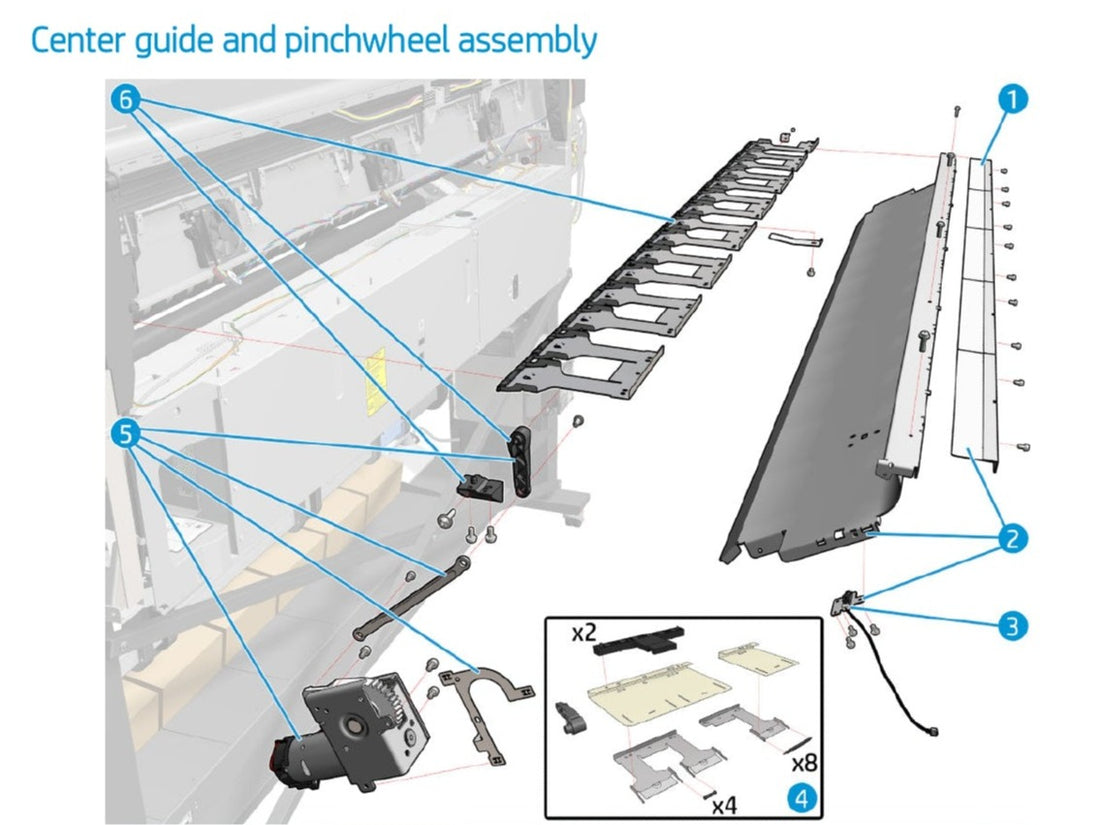 Center guide and pinchwheel assembly

6

1

5

2

3

x2

x8

x4

4