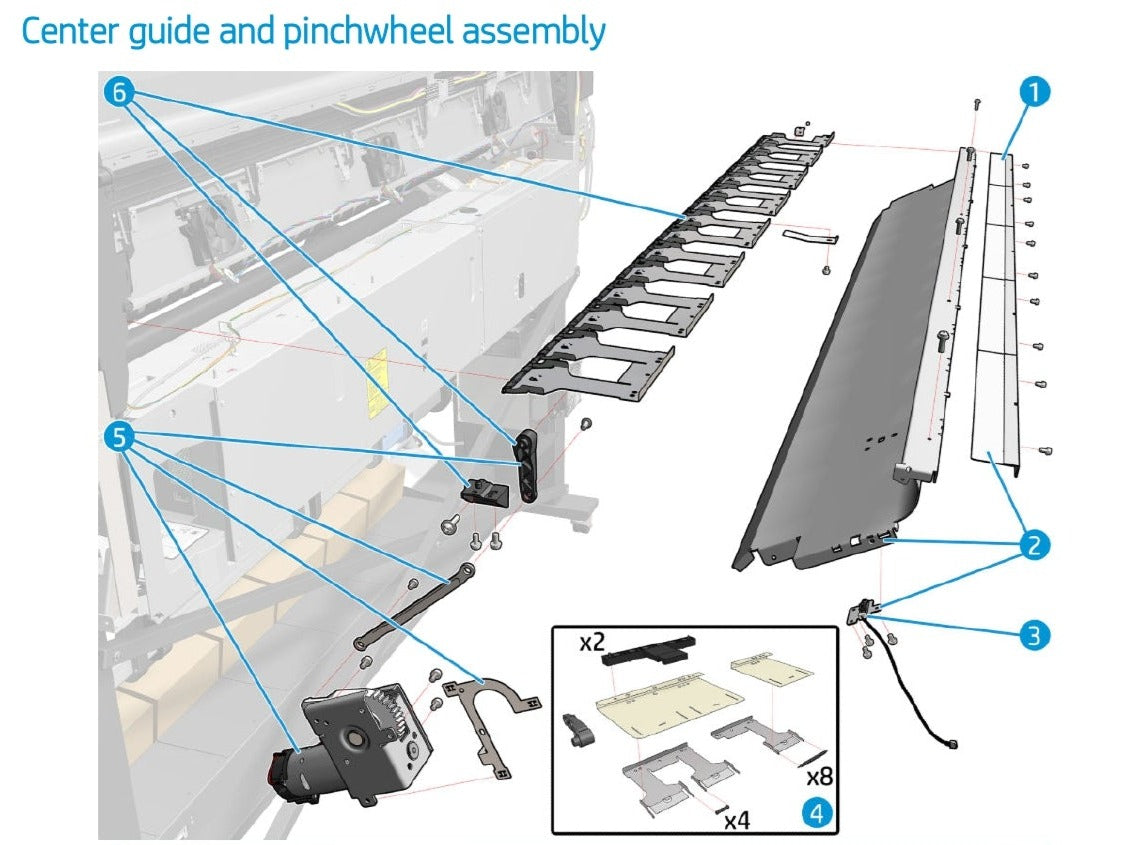 Center guide and pinchwheel assembly

6

1

5

2

3

x2

x8

x4

4