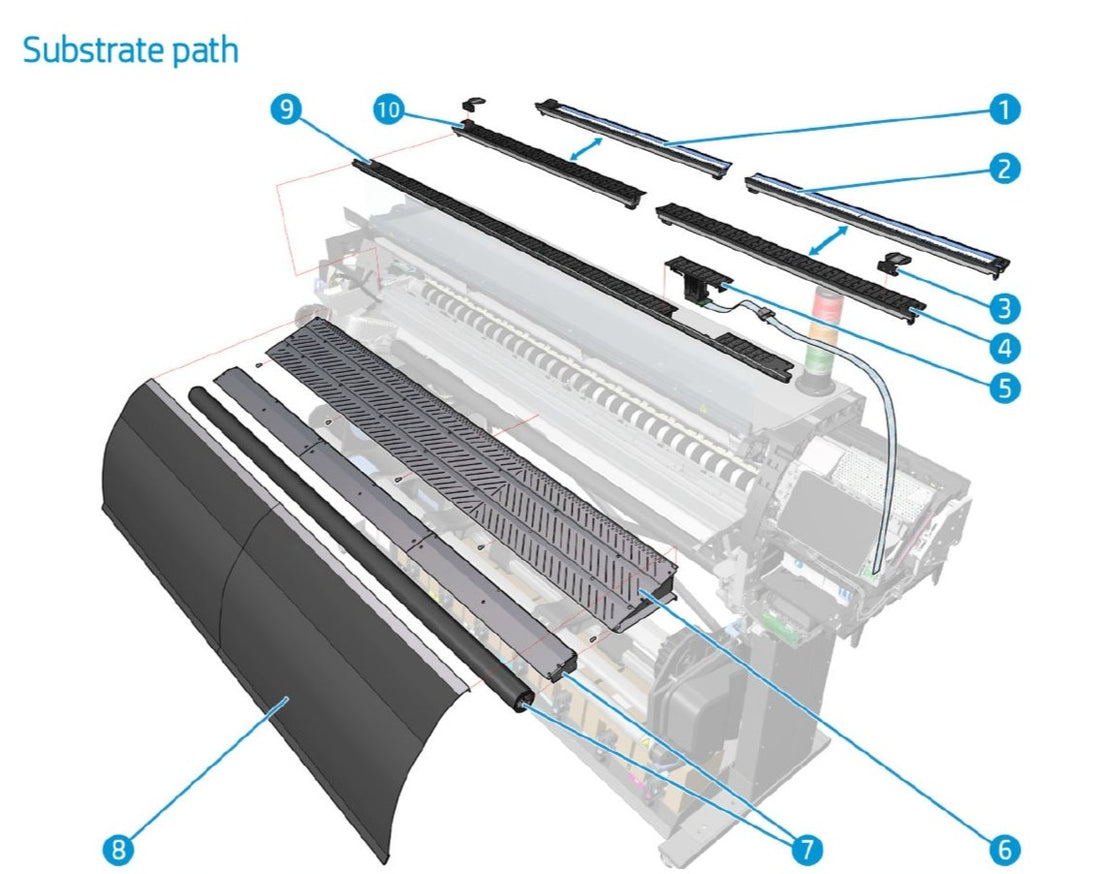 Substrate path

9
10
1
2
3
4
5
8
7
6