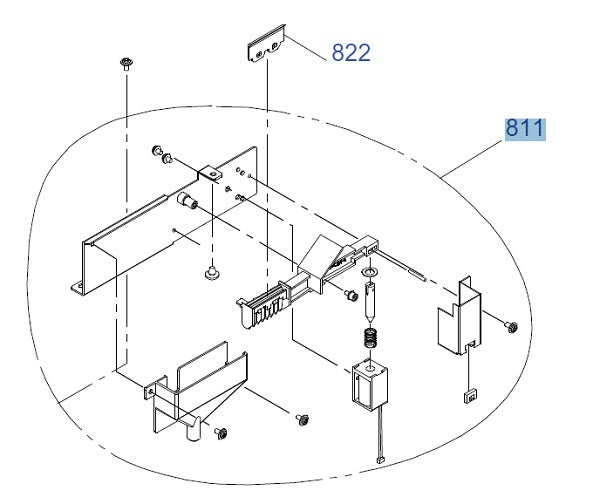 822

811