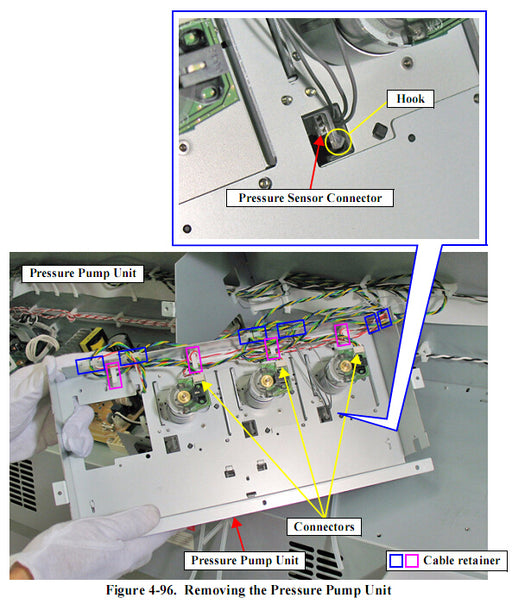 Hook

Pressure Sensor Connector

Pressure Pump Unit

Connectors

Pressure Pump Unit

Cable retainer

Figure 4-96. Removing the Pressure Pump Unit