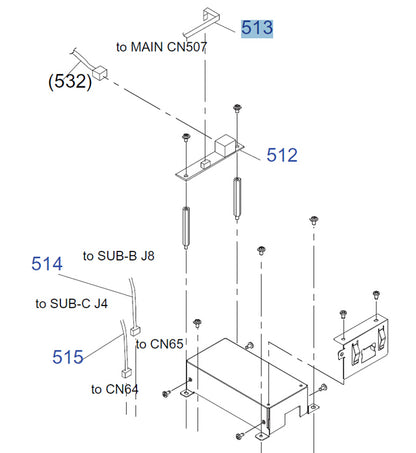 513
to MAIN CN507
(532)
512
to SUB-B J8
514
to SUB-C J4
to CN65
515
to CN64