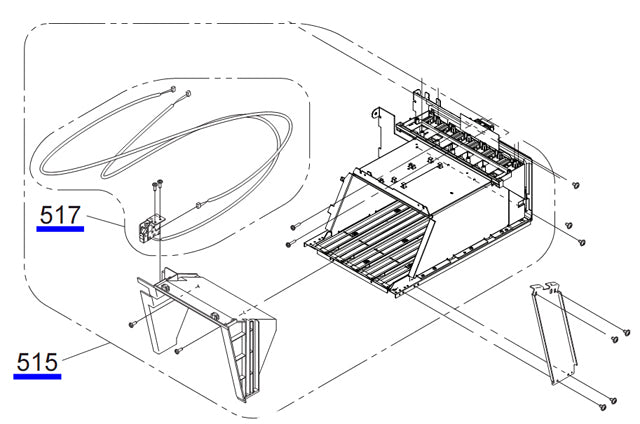 517

515