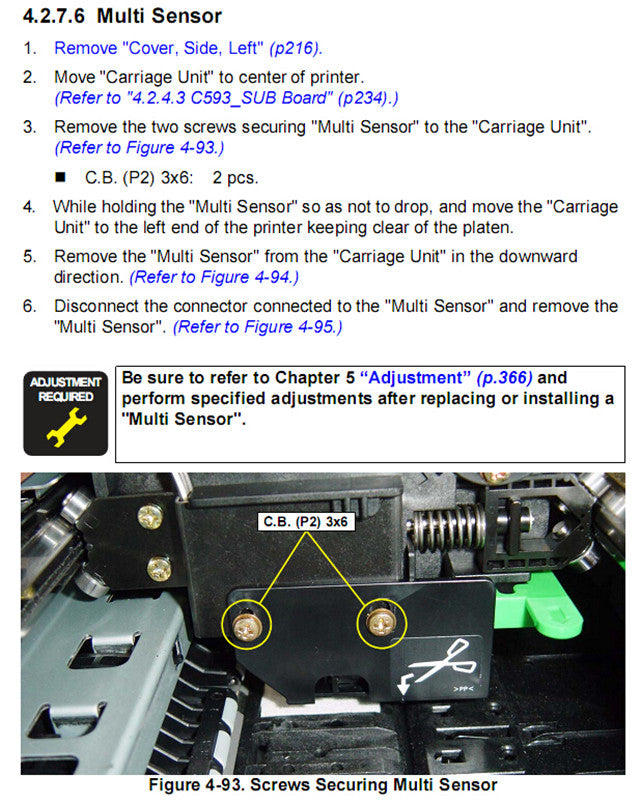 4.2.7.6 Multi Sensor

1. Remove "Cover, Side, Left" (p216).

2. Move "Carriage Unit" to center of printer. (Refer to "4.2.4.3 C593_SUB Board" (p234).)

3. Remove the two screws securing "Multi Sensor" to the "Carriage Unit". (Refer to Figure 4-93.)

■ C.B. (P2) 3x6: 2 pcs.

4. While holding the "Multi Sensor" so as not to drop, and move the "Carriage Unit" to the left end of the printer keeping clear of the platen.

5. Remove the "Multi Sensor" from the "Carriage Unit" in the downward direction. (Refer to Figure 4-94.)

6. Disconnect the connector connected to the "Multi Sensor" and remove the "Multi Sensor". (Refer to Figure 4-95.)

ADJUSTMENT REQUIRED

Be sure to refer to Chapter 5 "Adjustment" (p.366) and perform specified adjustments after replacing or installing a "Multi Sensor".

C.B. (P2) 3x6

>PP<

Figure 4-93. Screws Securing Multi Sensor